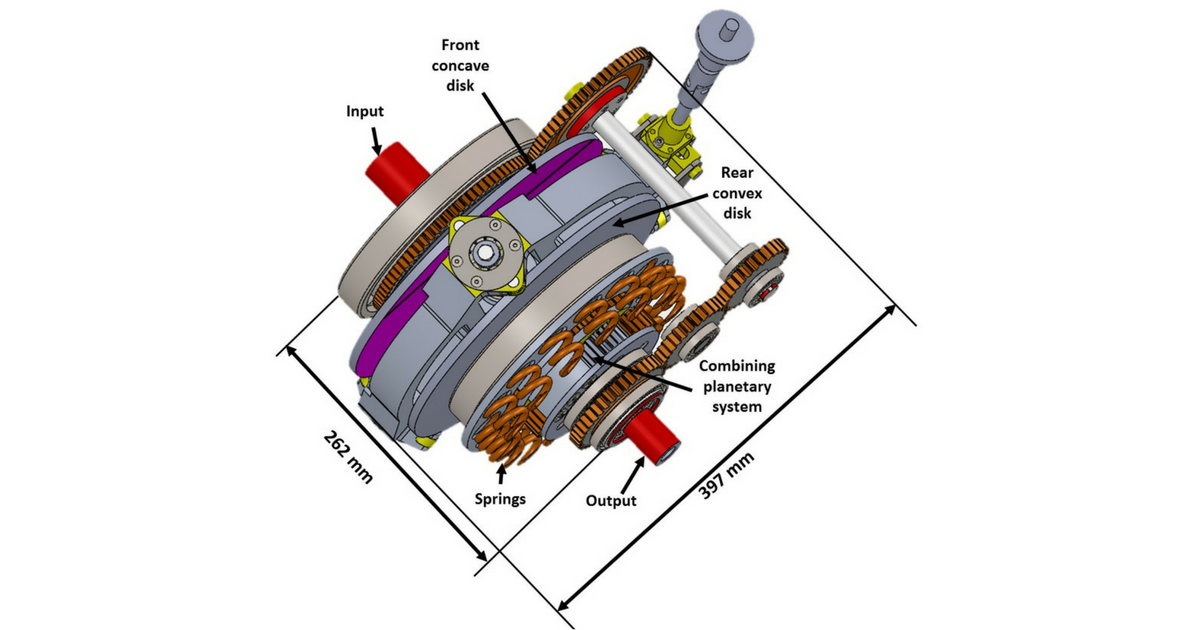 Front concave disk

Input

Rear convex disk

Combining planetary system

262 mm

Springs

Output

397 mm